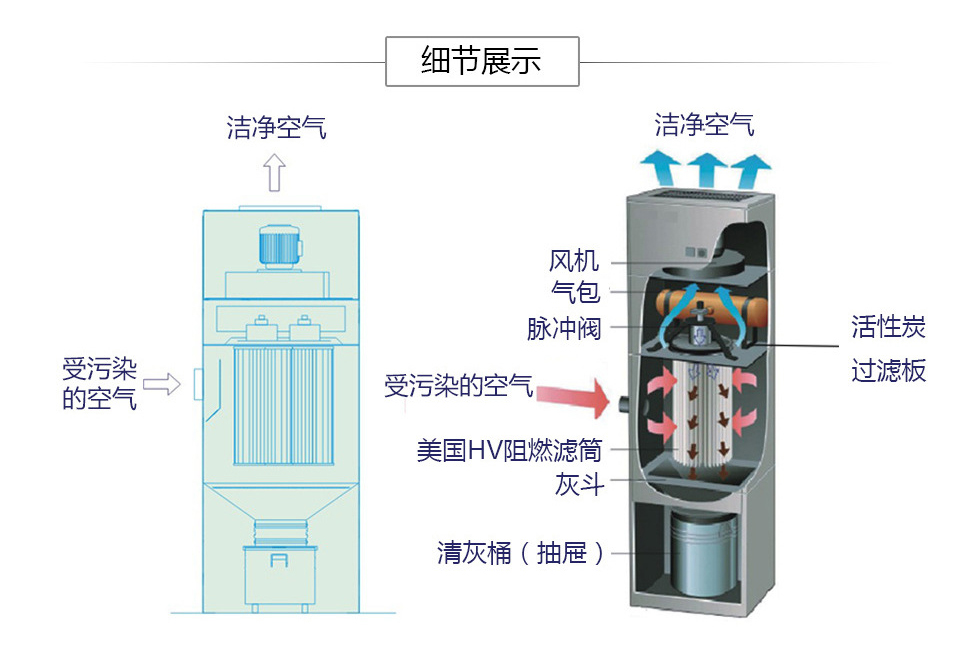 细节展示

洁净空气

受污染的空气

洁净空气

风机
气包
脉冲阀

活性炭
过滤板

受污染的空气

美国HV阻燃滤筒
灰斗

清灰桶（抽屉）